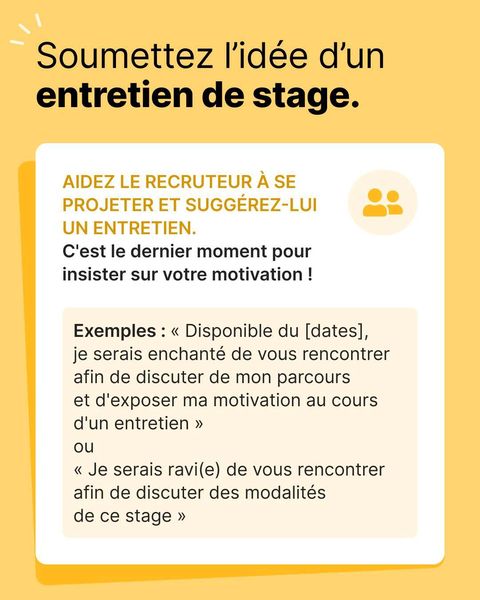 Soumettez l'idée d'un entretien de stage.

AIDEZ LE RECRUTEUR À SE PROJETER ET SUGGÉREZ-LUI UN ENTRETIEN.

C'est le dernier moment pour insister sur votre motivation !

Exemples : « Disponible du [dates], je serais enchanté de vous rencontrer afin de discuter de mon parcours et d'exposer ma motivation au cours d'un entretien »
ou
« Je serais ravi(e) de vous rencontrer afin de discuter des modalités de ce stage »