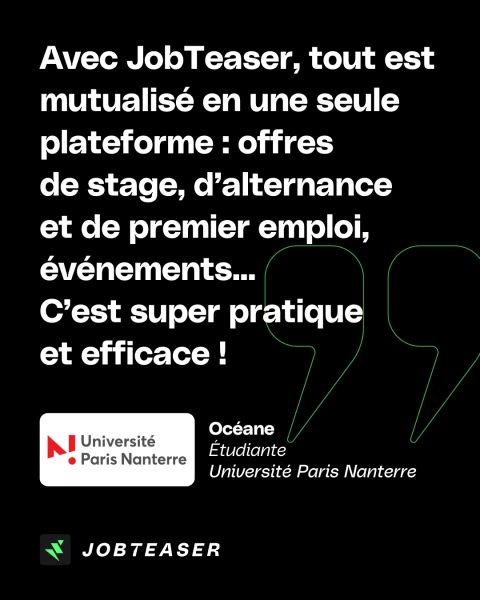 Avec JobTeaser, tout est mutualisé en une seule plateforme : offres de stage, d'alternance et de premier emploi, événements... C'est super pratique et efficace !

Université Paris Nanterre

Océane
Étudiante
Université Paris Nanterre

JOBTEASER