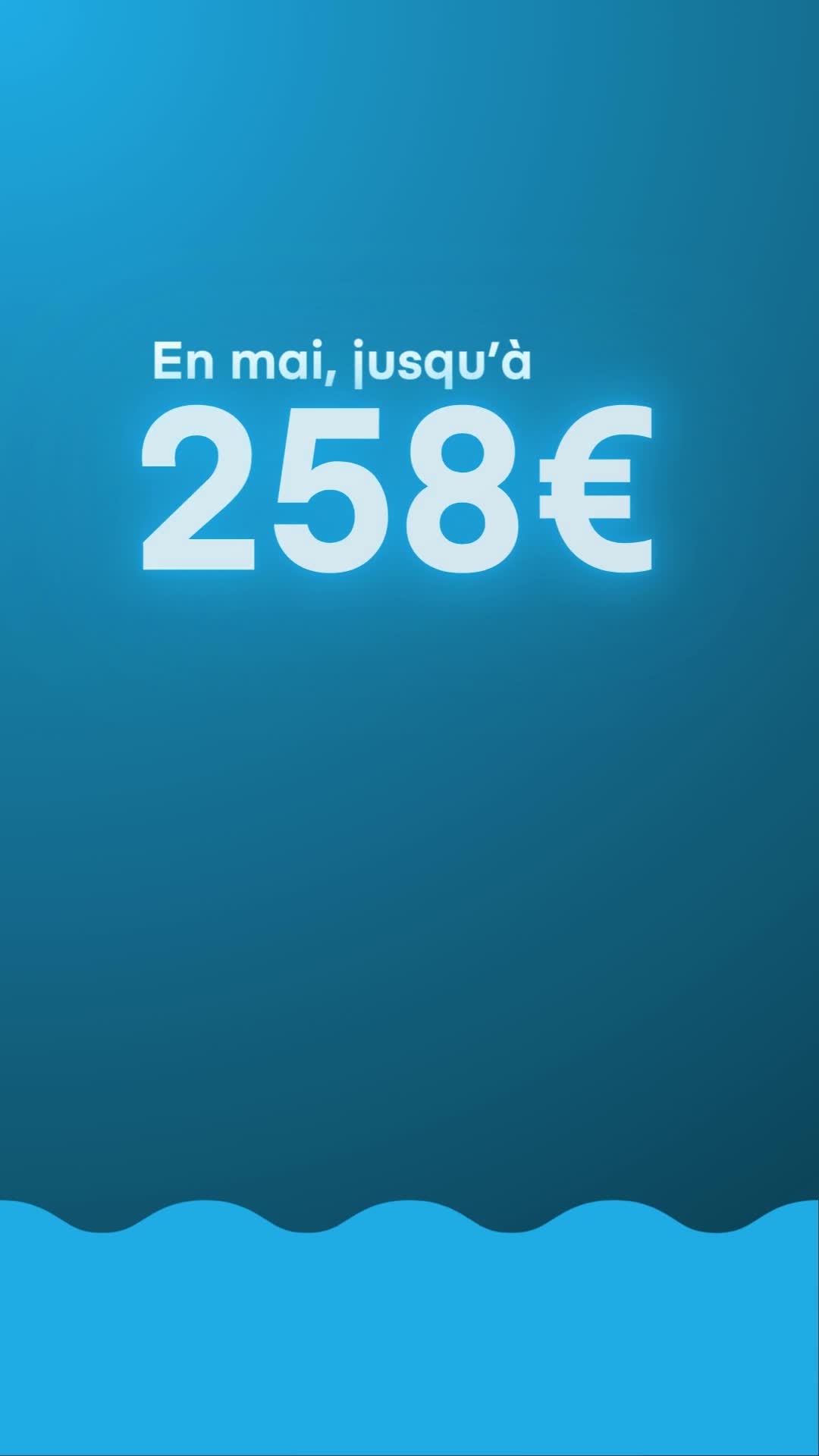 En mai, jusqu'à
258€