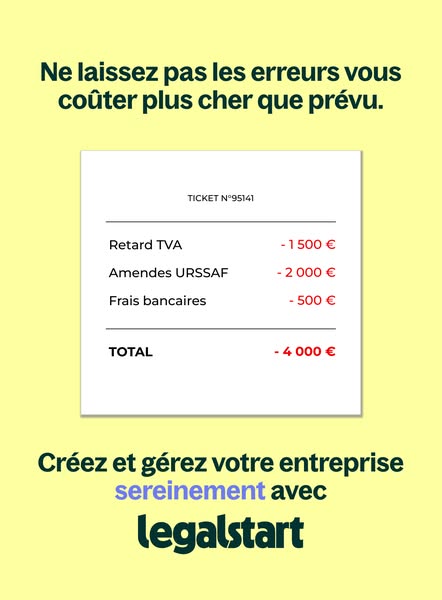 Ne laissez pas les erreurs vous coûter plus cher que prévu.

TICKET N°95141

Retard TVA - 1 500 €
Amendes URSSAF - 2 000 €
Frais bancaires - 500 €

TOTAL - 4 000 €

Créez et gérez votre entreprise sereinement avec

legalstart