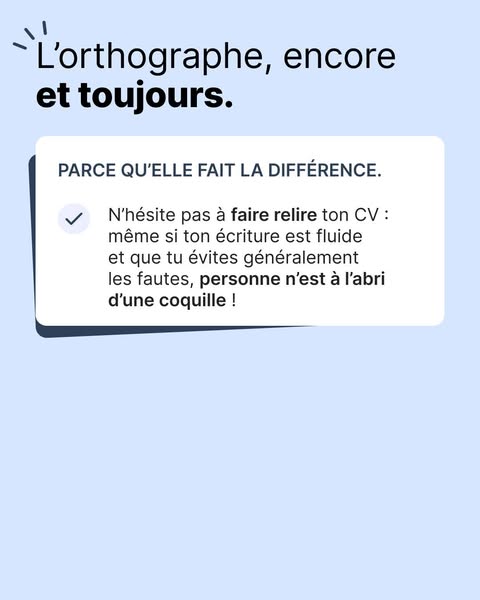 L'orthographe, encore
et toujours.

PARCE QU'ELLE FAIT LA DIFFÉRENCE.

✓ N'hésite pas à faire relire ton CV : même si ton écriture est fluide et que tu évites généralement les fautes, personne n'est à l'abri d'une coquille !