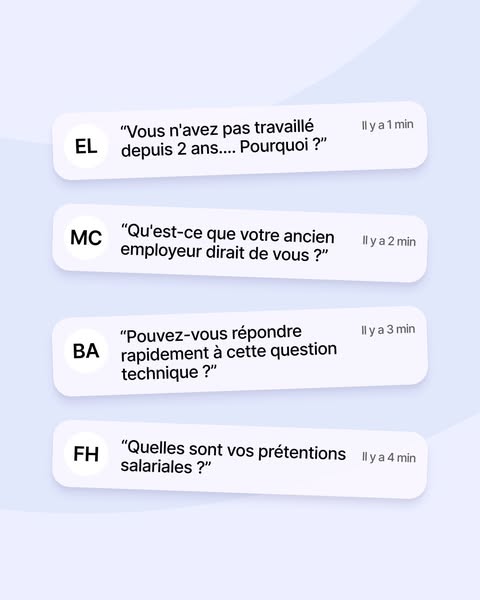 EL
"Vous n'avez pas travaillé depuis 2 ans.... Pourquoi ?"
Il y a 1 min

MC
"Qu'est-ce que votre ancien employeur dirait de vous ?"
Il y a 2 min

BA
"Pouvez-vous répondre rapidement à cette question technique ?"
Il y a 3 min

FH
"Quelles sont vos prétentions salariales ?"
Il y a 4 min