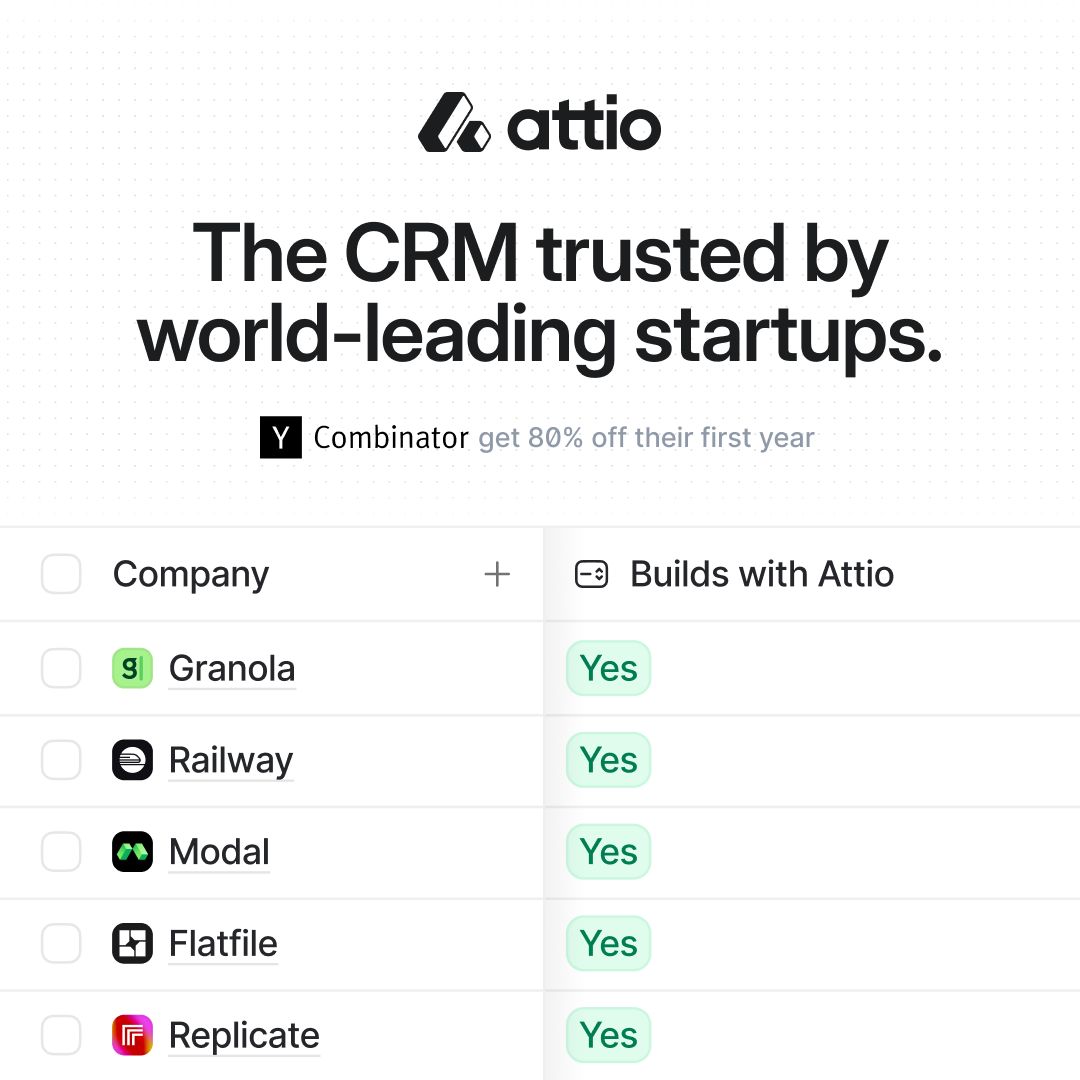 attio

The CRM trusted by world-leading startups.

Y Combinator get 80% off their first year

| ☐ Company + | Builds with Attio |
|---|---|
| ☐ Granola | Yes |
| ☐ Railway | Yes |
| ☐ Modal | Yes |
| ☐ Flatfile | Yes |
| ☐ Replicate | Yes |