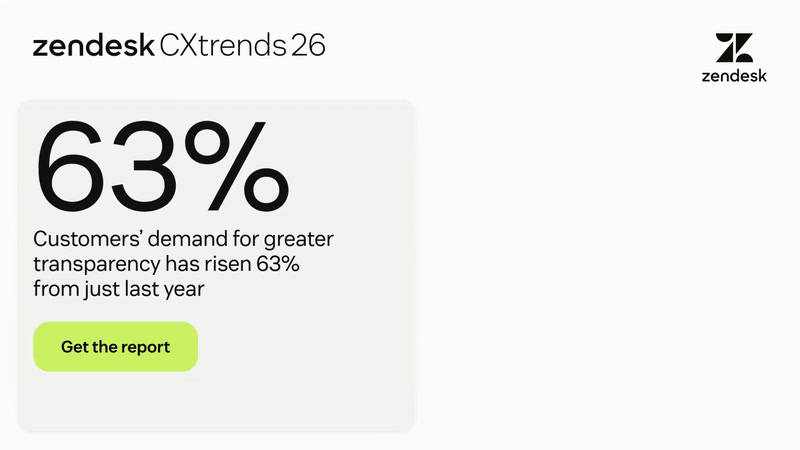 zendesk CXtrends 26

zendesk

63%

Customers' demand for greater transparency has risen 63% from just last year

Get the report